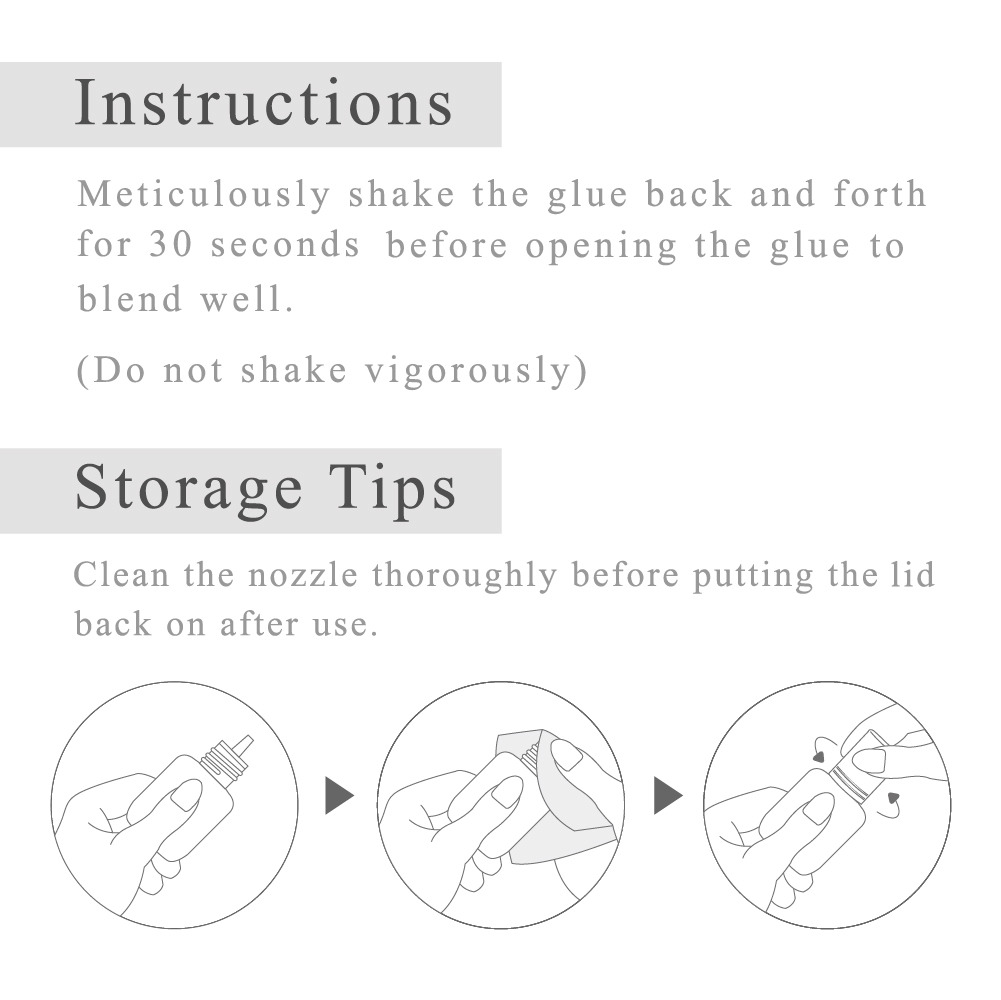 Instructions

Meticulously shake the glue back and forth for 30 seconds before opening the glue to blend well.

(Do not shake vigorously)

Storage Tips

Clean the nozzle thoroughly before putting the lid back on after use.