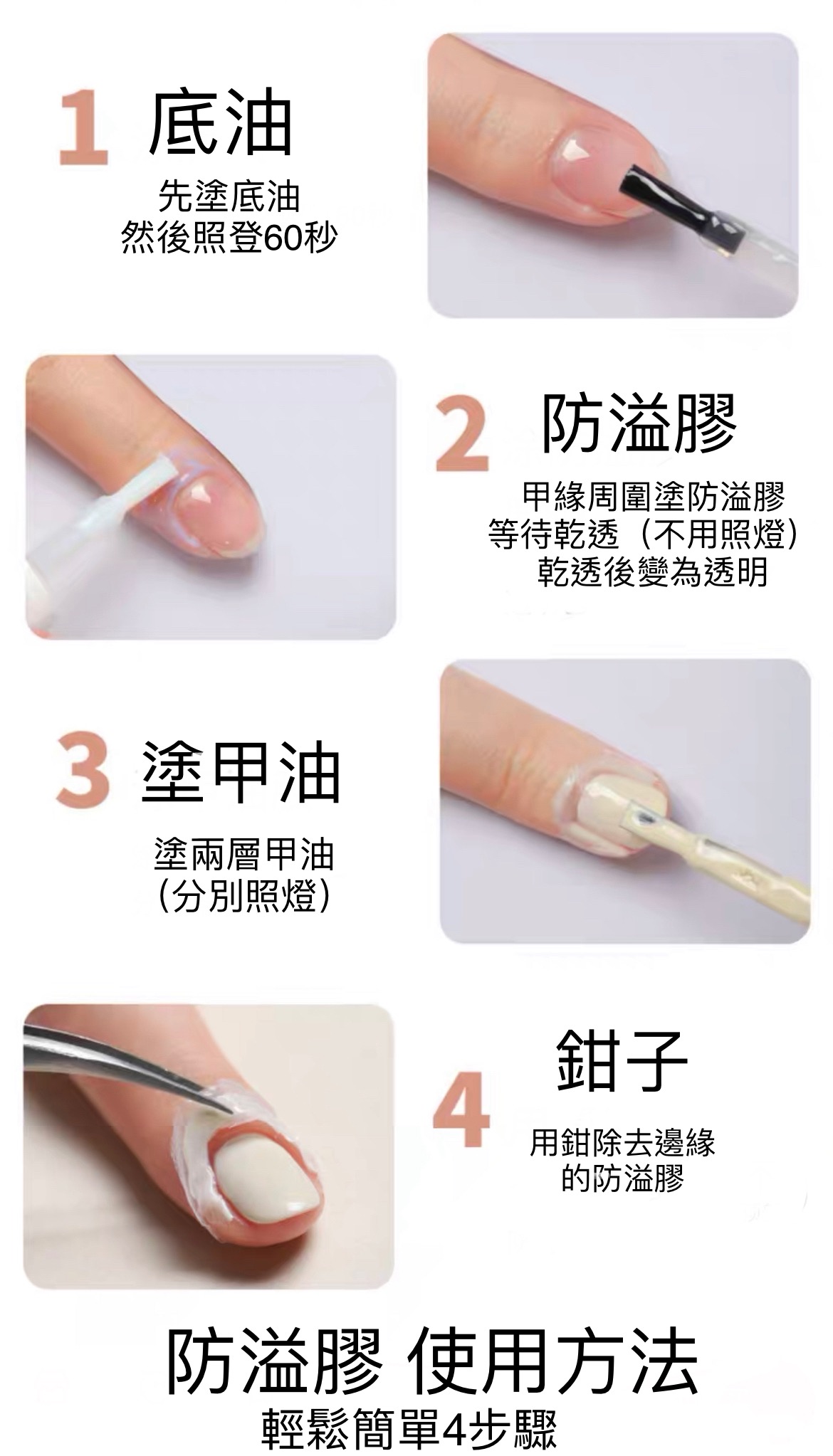 1 底油

先塗底油
然後照登60秒

2 防溢膠

甲緣周圍塗防溢膠
等待乾透（不用照燈）
乾透後變為透明

3 塗甲油

塗兩層甲油
(分別照燈)

4 鉗子

用鉗除去邊緣
的防溢膠

防溢膠 使用方法
輕鬆簡單4步驟