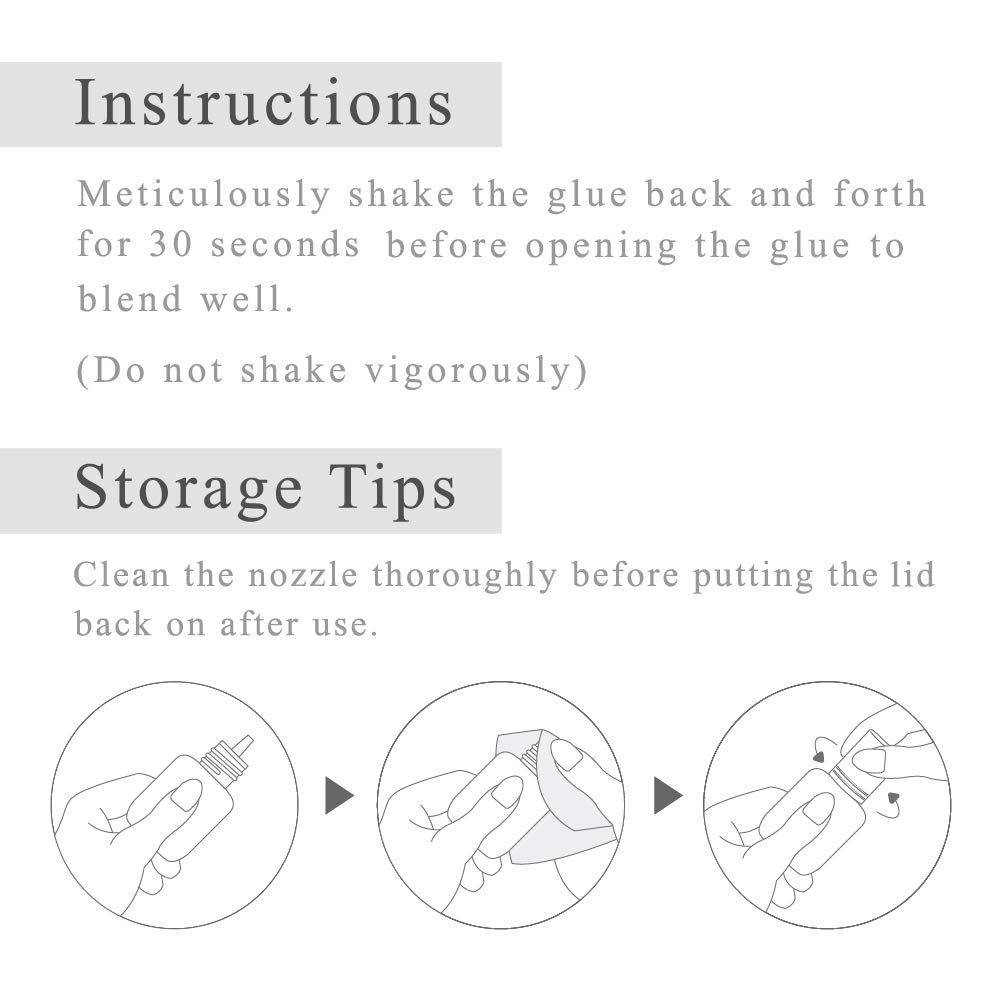 Instructions

Meticulously shake the glue back and forth for 30 seconds before opening the glue to blend well.

(Do not shake vigorously)

Storage Tips

Clean the nozzle thoroughly before putting the lid back on after use.