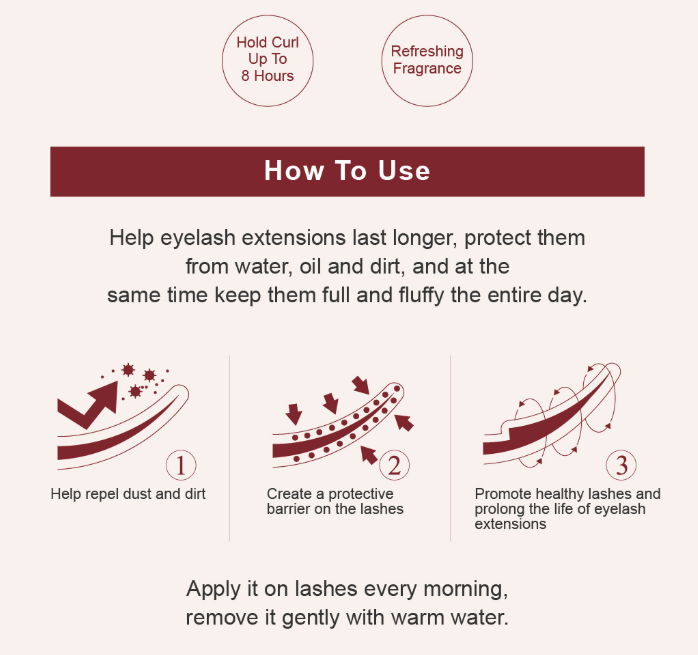 Hold Curl Up To 8 Hours

Refreshing Fragrance

How To Use

Help eyelash extensions last longer, protect them from water, oil and dirt, and at the same time keep them full and fluffy the entire day.

1

Help repel dust and dirt

2

Create a protective barrier on the lashes

3

Promote healthy lashes and prolong the life of eyelash extensions

Apply it on lashes every morning, remove it gently with warm water.