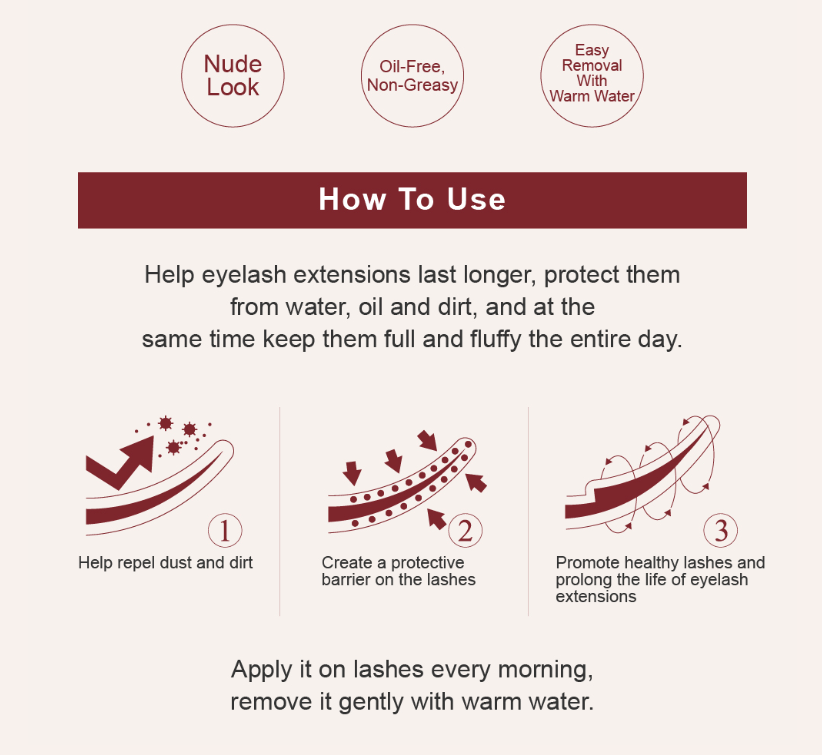 Nude Look

Oil-Free, Non-Greasy

Easy Removal With Warm Water

How To Use

Help eyelash extensions last longer, protect them from water, oil and dirt, and at the same time keep them full and fluffy the entire day.

1
Help repel dust and dirt

2
Create a protective barrier on the lashes

3
Promote healthy lashes and prolong the life of eyelash extensions

Apply it on lashes every morning, remove it gently with warm water.